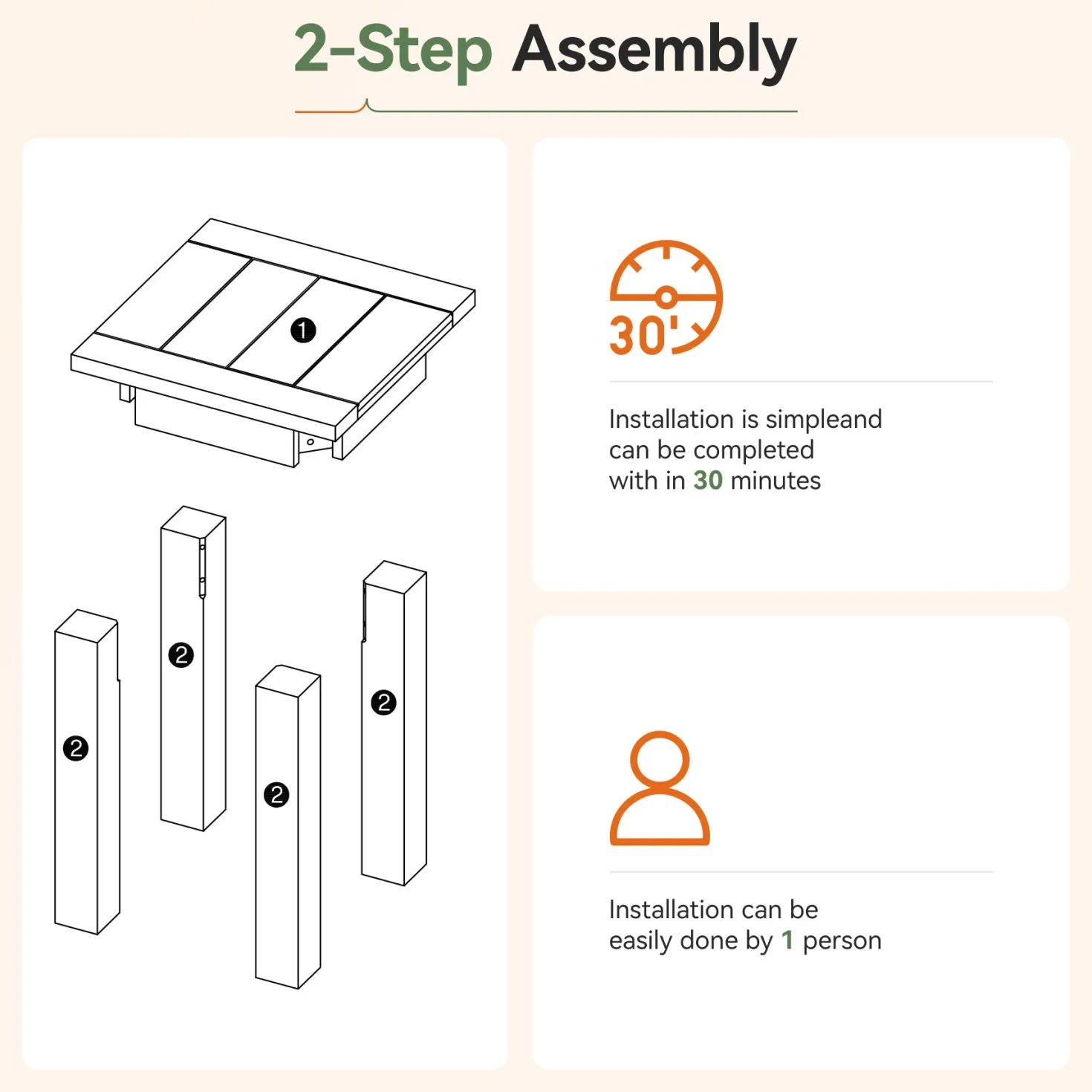 2-Step Assembly

1

2

2

2

2

30'

Installation is simpleand can be completed with in 30 minutes

Installation can be easily done by 1 person