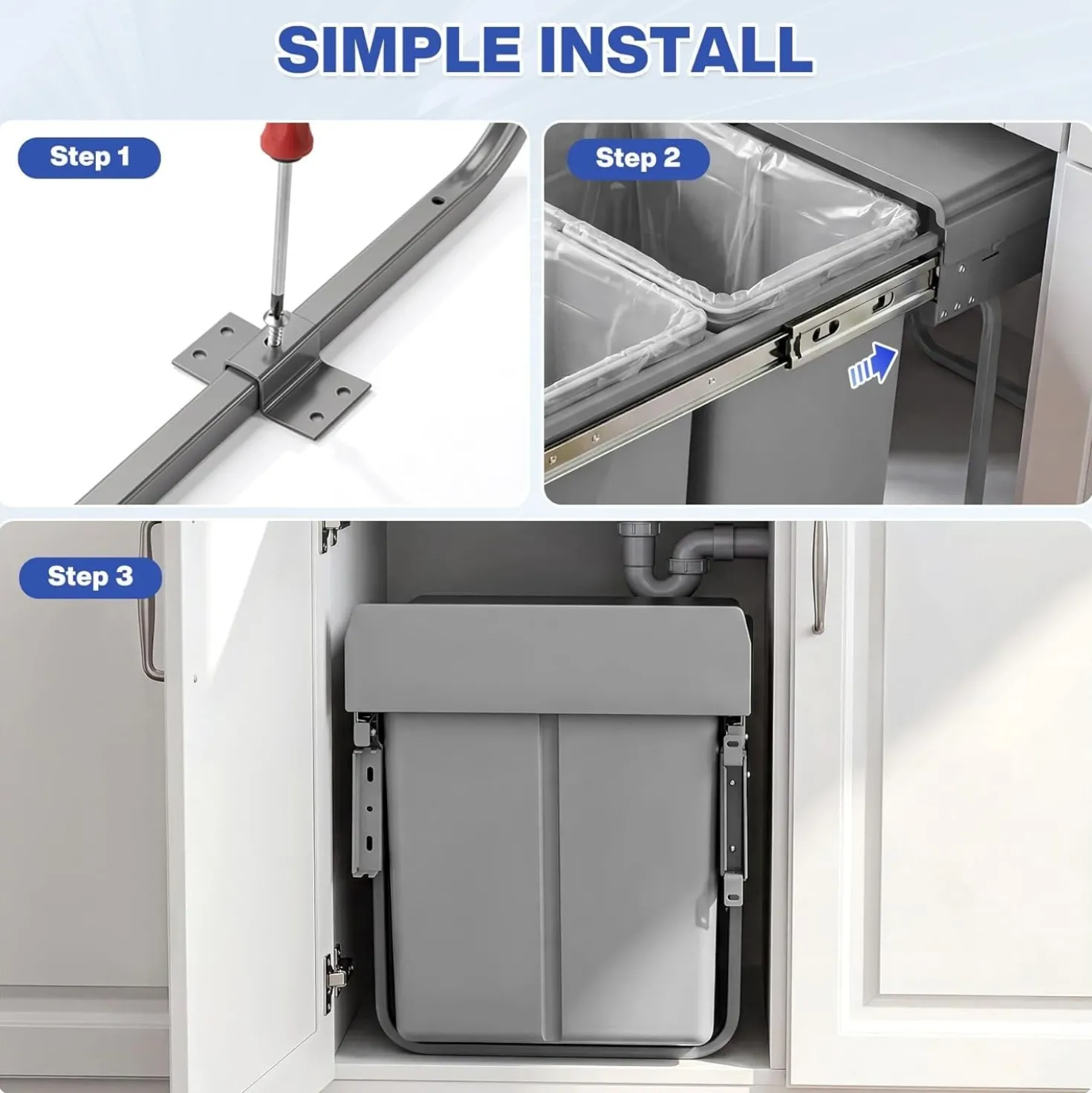 SIMPLE INSTALL

Step 1

Step 2

Step 3