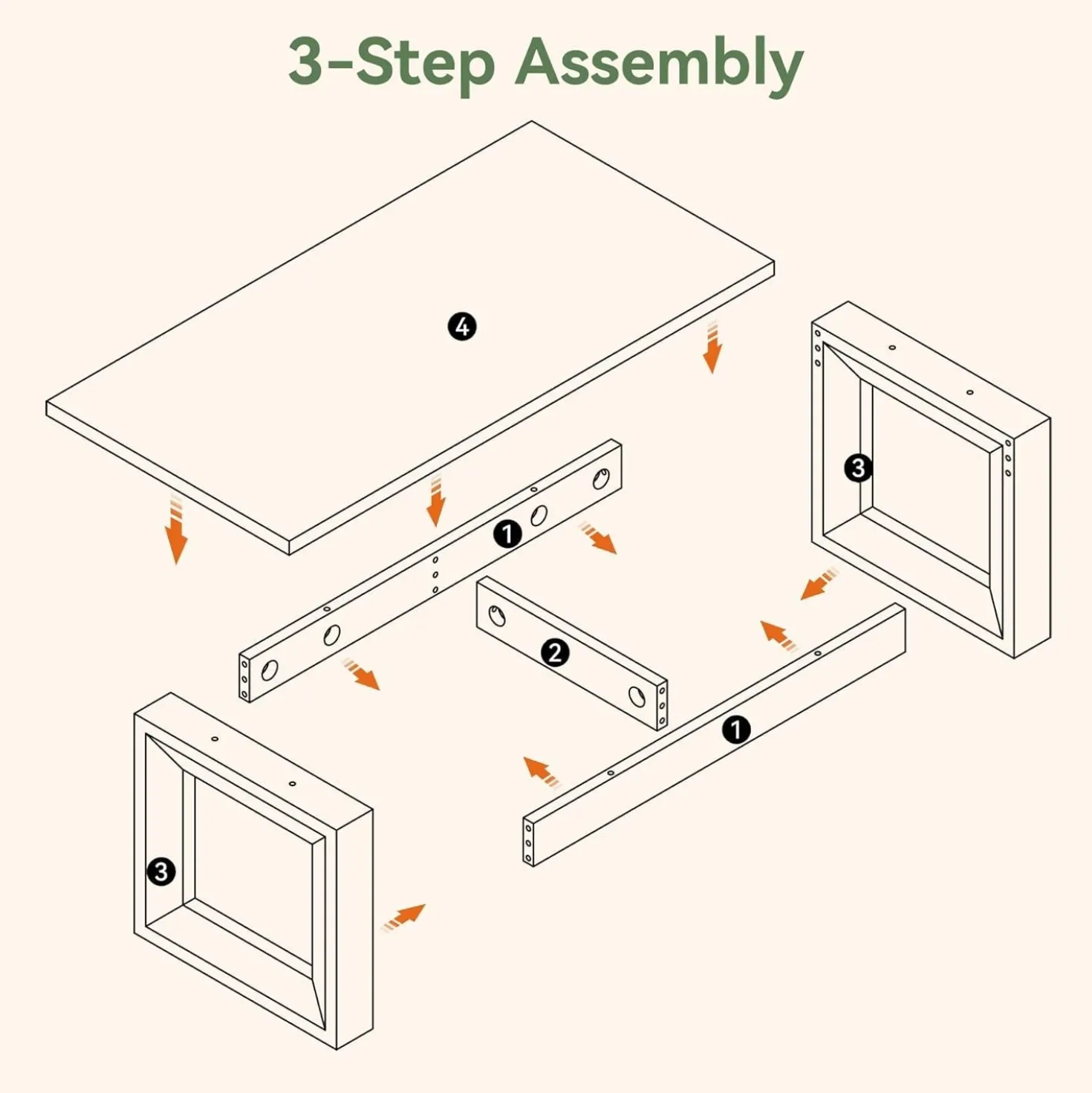 3-Step Assembly

4

3

1

2

1

3